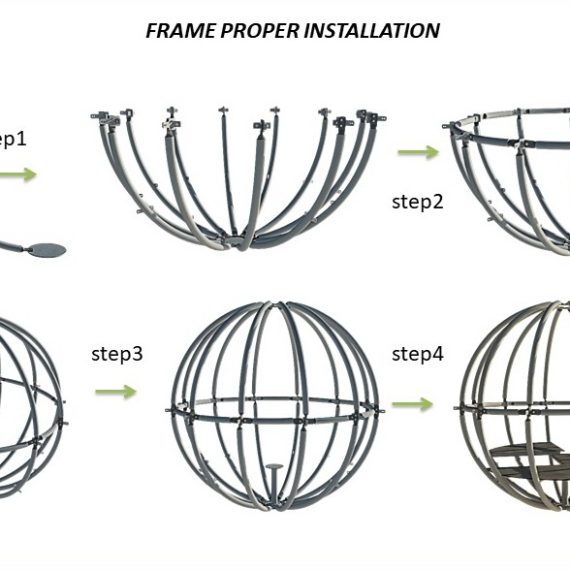 FRAME PROPER INSTALLATION

ep1

step2

step3

step4