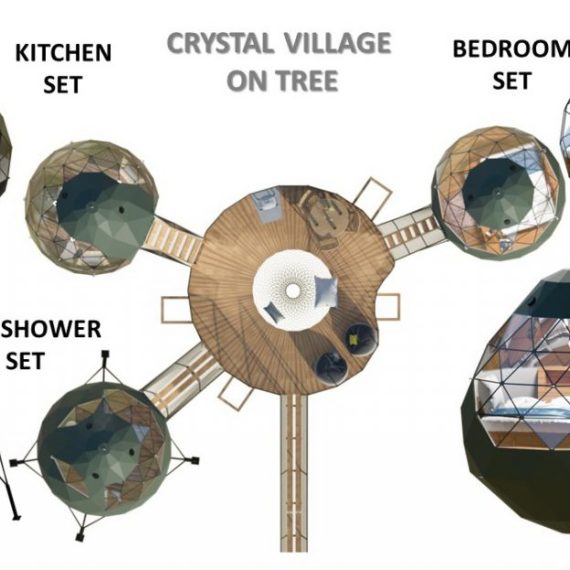 KITCHEN SET

CRYSTAL VILLAGE ON TREE

BEDROOM SET

SHOWER SET